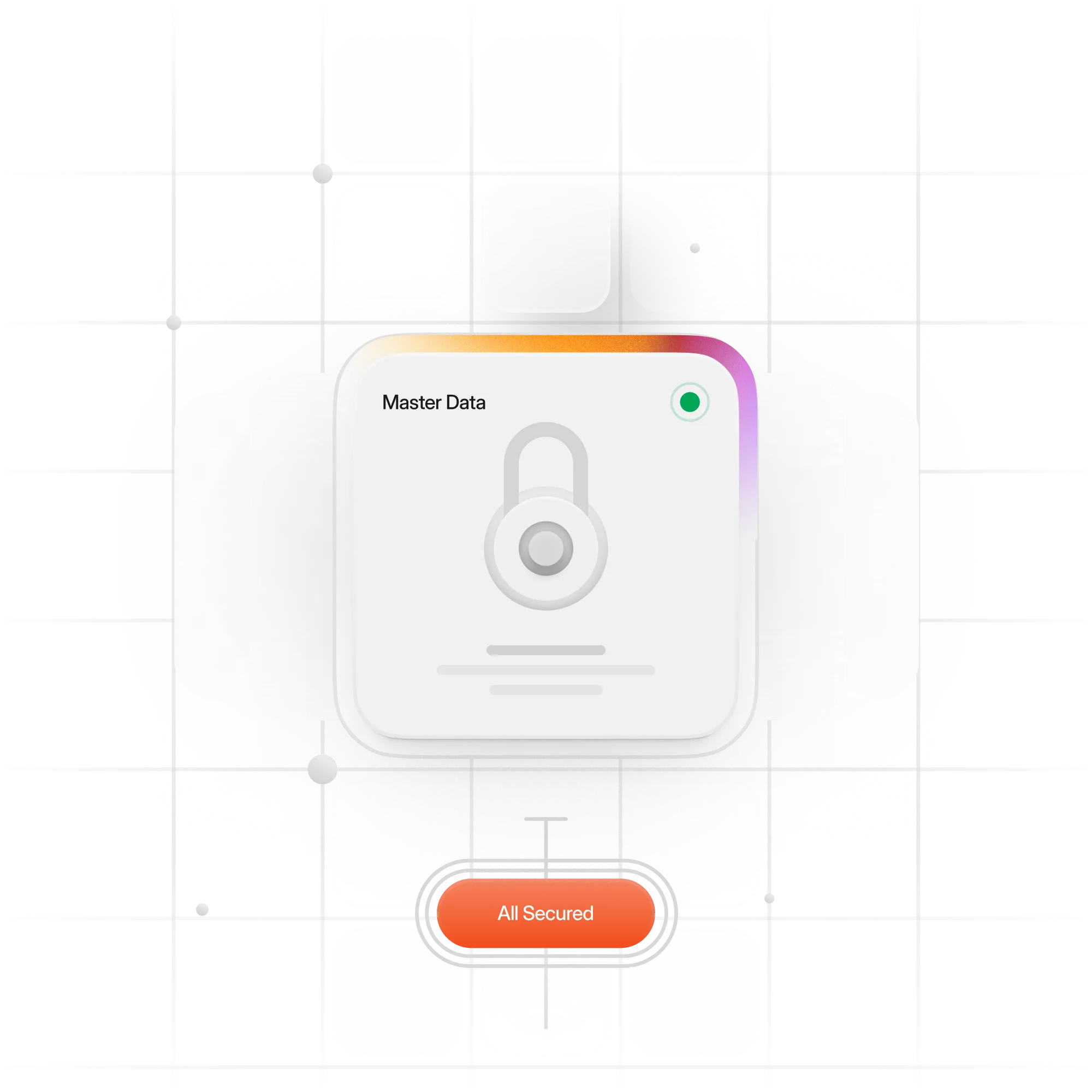 Master Data

All Secured